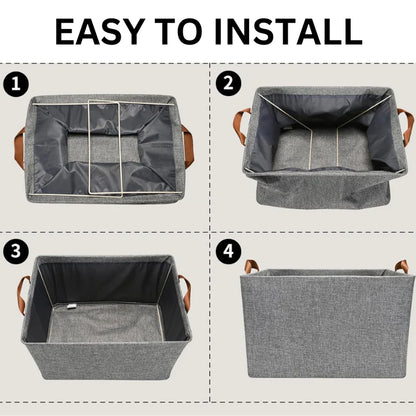 EASY TO INSTALL

1

2

3

4